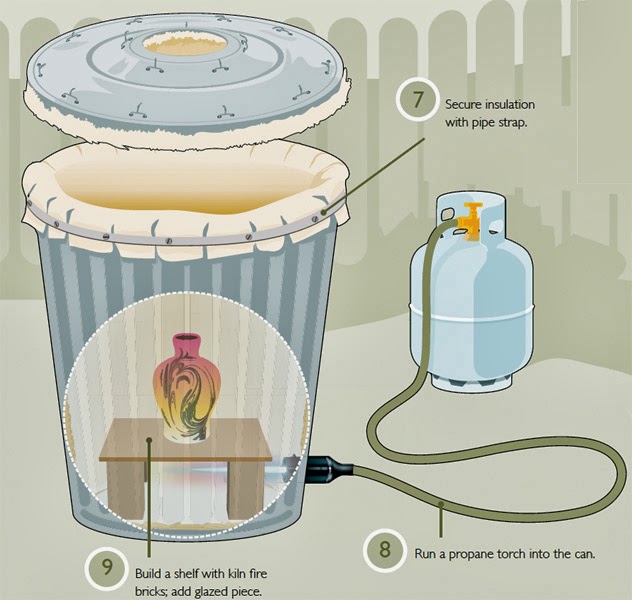 7
Secure insulation with pipe strap.

8
Run a propane torch into the can.

9
Build a shelf with kiln fire bricks; add glazed piece.